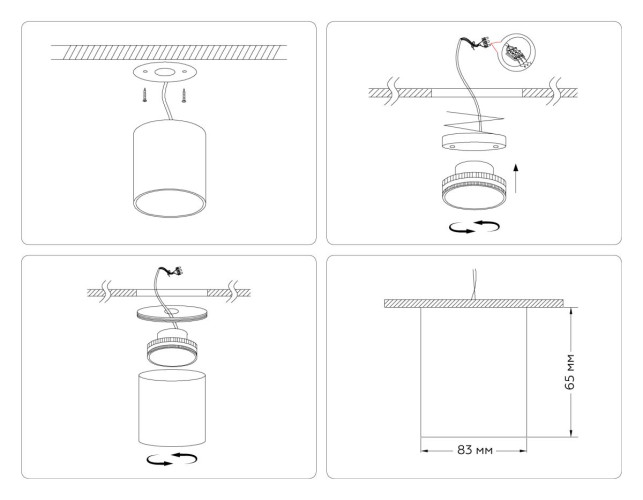 65 мм
83 мм