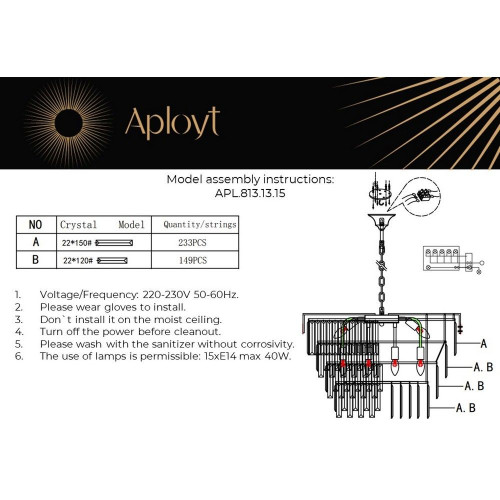 Aployt

Model assembly instructions:
APL.813.13.15

| NO | Crystal Model | Quantity/strings |
|---|---|---|
| A | 22*150# | 233PCS |
| B | 22*120# | 149PCS |

1. Voltage/Frequency: 220-230V 50-60Hz.
2. Please wear gloves to install.
3. Don`t install it on the moist ceiling.
4. Turn off the power before cleanout.
5. Please wash with the sanitizer without corrosivity.
6. The use of lamps is permissible: 15xE14 max 40W.

A
A. B
A. B
A. B