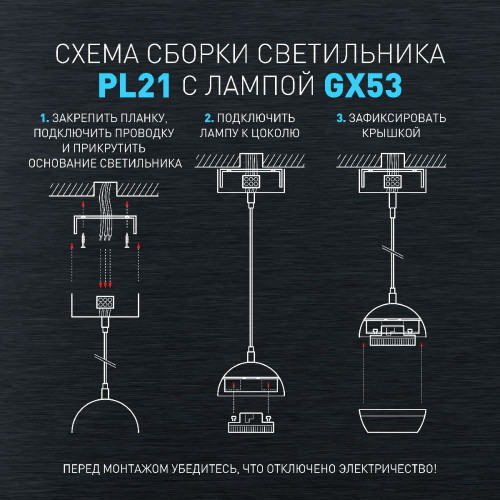 СХЕМА СБОРКИ СВЕТИЛЬНИКА
PL21 С ЛАМПОЙ GX53

1. ЗАКРЕПИТЬ ПЛАНКУ, ПОДКЛЮЧИТЬ ПРОВОДКУ И ПРИКРУТИТЬ ОСНОВАНИЕ СВЕТИЛЬНИКА

2. ПОДКЛЮЧИТЬ ЛАМПУ К ЦОКОЛЮ

3. ЗАФИКСИРОВАТЬ КРЫШКОЙ

ПЕРЕД МОНТАЖОМ УБЕДИТЕСЬ, ЧТО ОТКЛЮЧЕНО ЭЛЕКТРИЧЕСТВО!