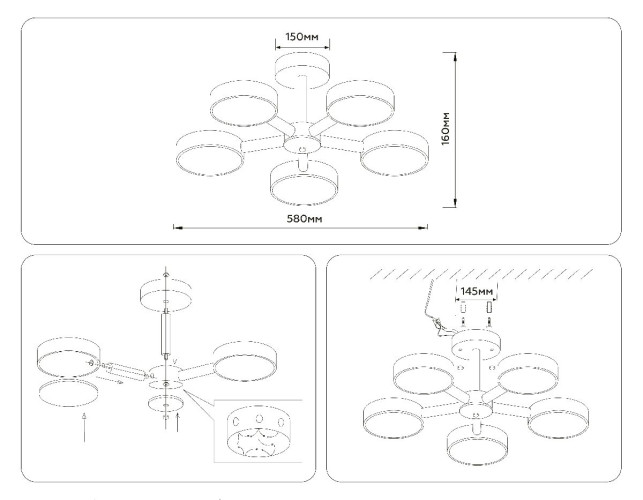 150мм

160мм

580мм

145мм