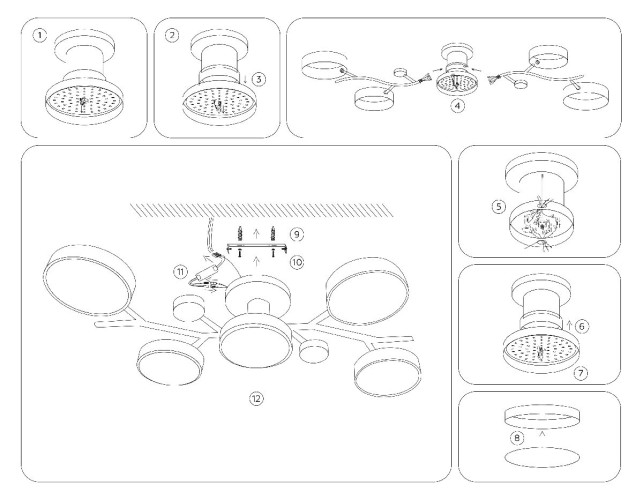 1
2
3
4
9
10
11
12
5
6
7
8