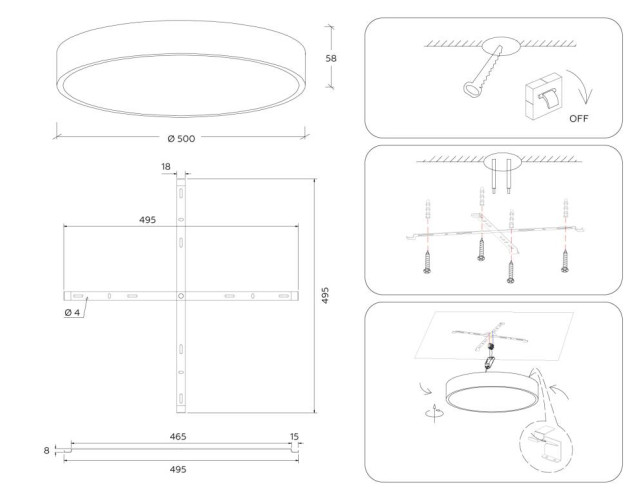 58
Ø 500
18
495
495
Ø 4
465
15
8
495
OFF