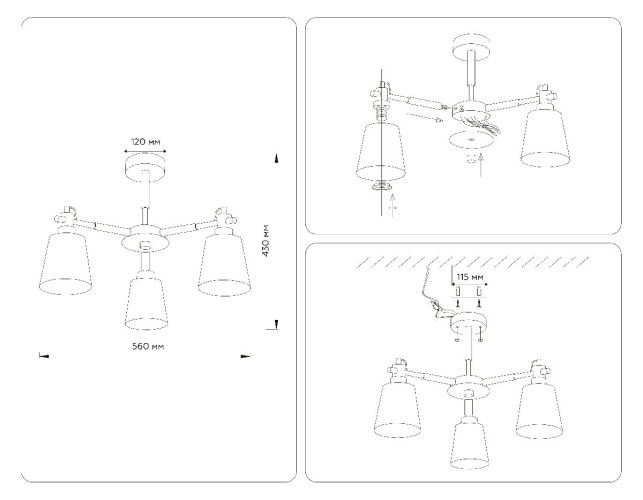 120 мм
430 мм
560 мм
115 мм