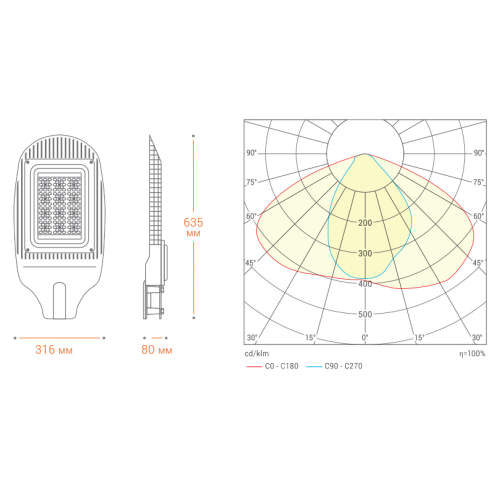 635 мм

316 мм

80 мм

90°
90°
75°
75°
60°
60°
45°
45°
200
300
400
500
30°
15°
0°
15°
30°

cd/klm
η=100%
C0 - C180
C90 - C270