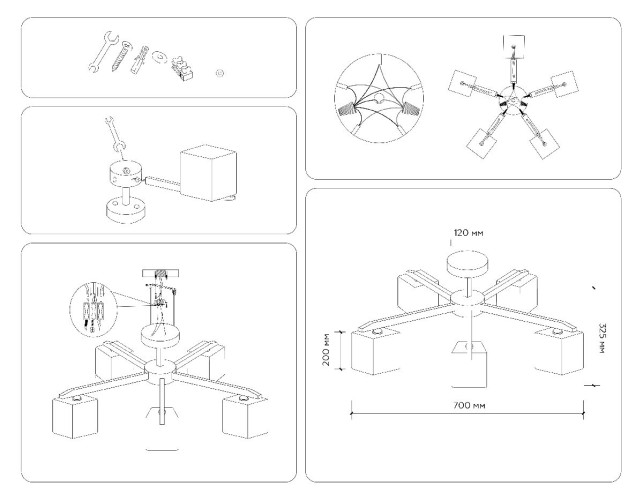 120 мм

200 мм

325 мм

700 мм