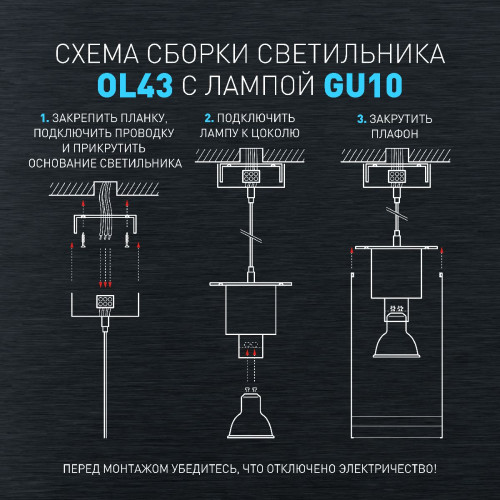 СХЕМА СБОРКИ СВЕТИЛЬНИКА
OL43 С ЛАМПОЙ GU10

1. ЗАКРЕПИТЬ ПЛАНКУ, ПОДКЛЮЧИТЬ ПРОВОДКУ И ПРИКРУТИТЬ ОСНОВАНИЕ СВЕТИЛЬНИКА

2. ПОДКЛЮЧИТЬ ЛАМПУ К ЦОКОЛЮ

3. ЗАКРУТИТЬ ПЛАФОН

ПЕРЕД МОНТАЖОМ УБЕДИТЕСЬ, ЧТО ОТКЛЮЧЕНО ЭЛЕКТРИЧЕСТВО!