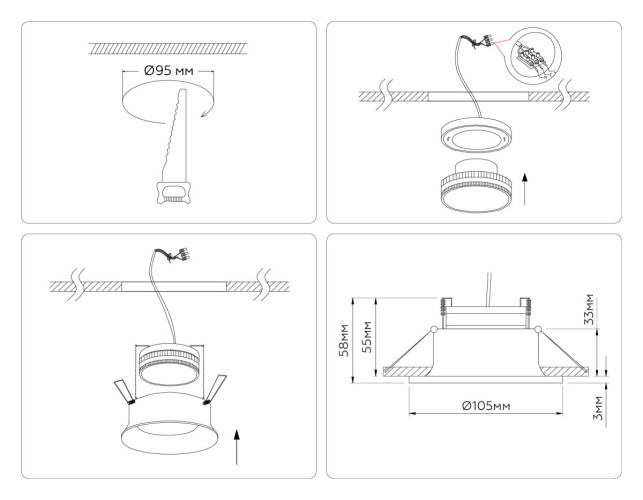 Ø95 мм

58мм
55мм
33мм
Ø105мм
3мм