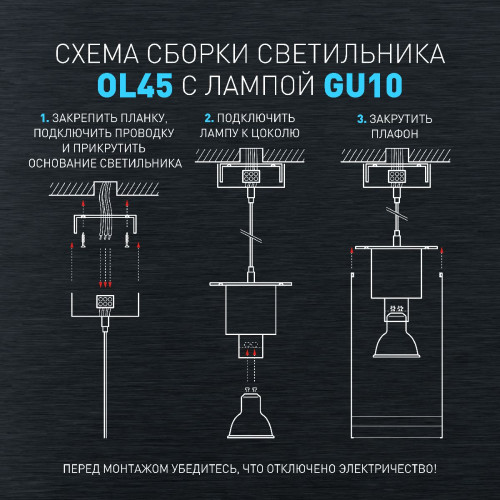 СХЕМА СБОРКИ СВЕТИЛЬНИКА
OL45 С ЛАМПОЙ GU10

1. ЗАКРЕПИТЬ ПЛАНКУ, ПОДКЛЮЧИТЬ ПРОВОДКУ И ПРИКРУТИТЬ ОСНОВАНИЕ СВЕТИЛЬНИКА

2. ПОДКЛЮЧИТЬ ЛАМПУ К ЦОКОЛЮ

3. ЗАКРУТИТЬ ПЛАФОН

ПЕРЕД МОНТАЖОМ УБЕДИТЕСЬ, ЧТО ОТКЛЮЧЕНО ЭЛЕКТРИЧЕСТВО!