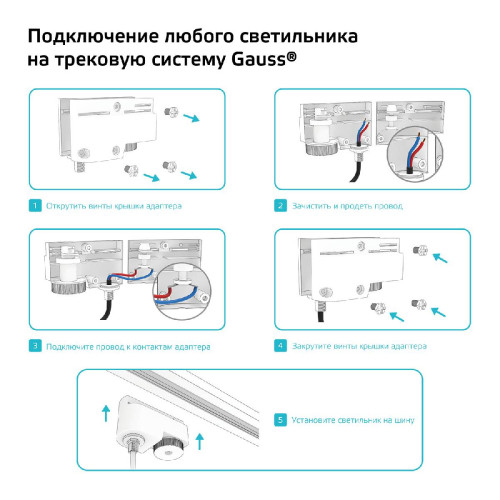 Подключение любого светильника на трековую систему Gauss®

1 Открутить винты крышки адаптера

2 Зачистить и продеть провод

3 Подключите провод к контактам адаптера

4 Закрутите винты крышки адаптера

5 Установите светильник на шину