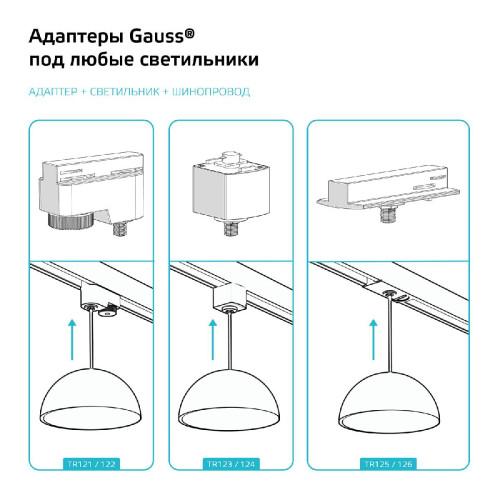 Адаптеры Gauss®
под любые светильники

АДАПТЕР + СВЕТИЛЬНИК + ШИНОПРОВОД

TR121 / 122

TR123 / 124

TR125 / 126