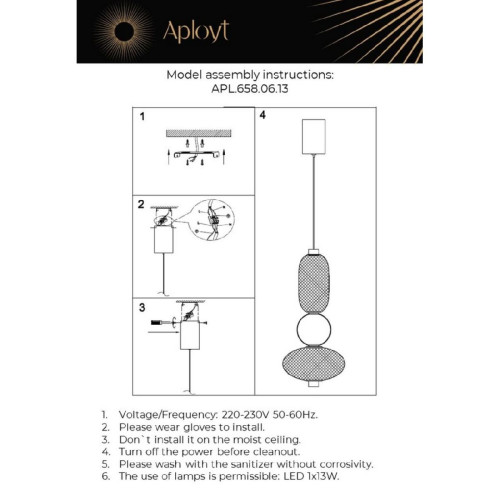 Aployt

Model assembly instructions:
APL.658.06.13

1

2

3

4

1. Voltage/Frequency: 220-230V 50-60Hz.
2. Please wear gloves to install.
3. Don`t install it on the moist ceiling.
4. Turn off the power before cleanout.
5. Please wash with the sanitizer without corrosivity.
6. The use of lamps is permissible: LED 1x13W.